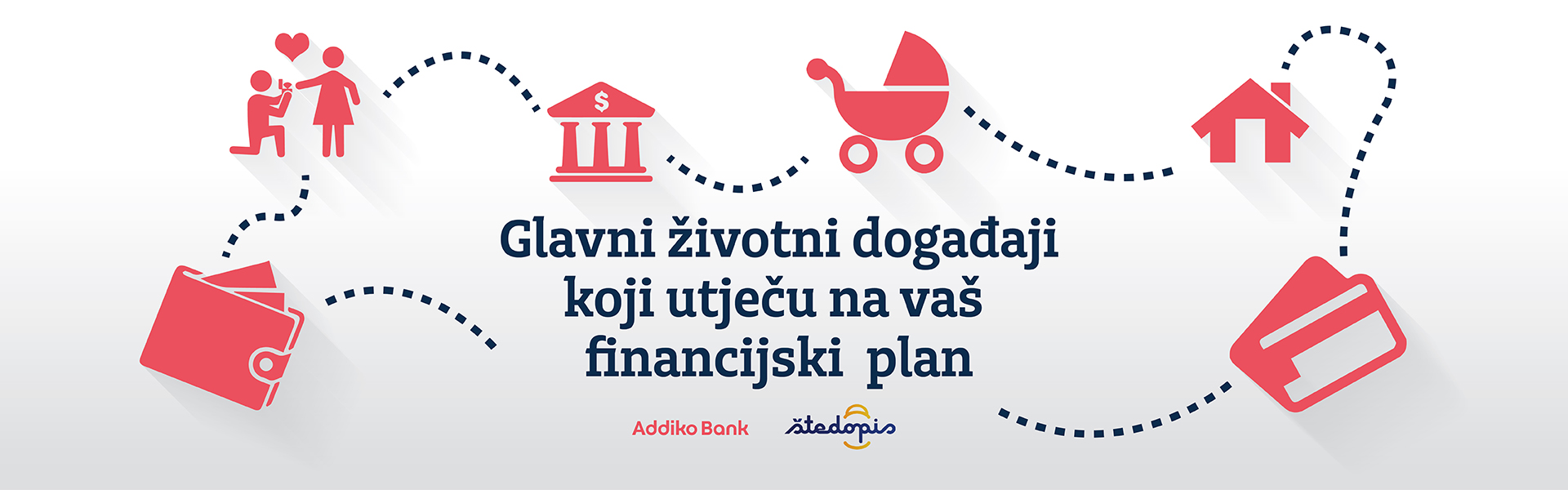 $

Glavni životni događaji koji utječu na vaš financijski plan

Addiko Bank štedopis