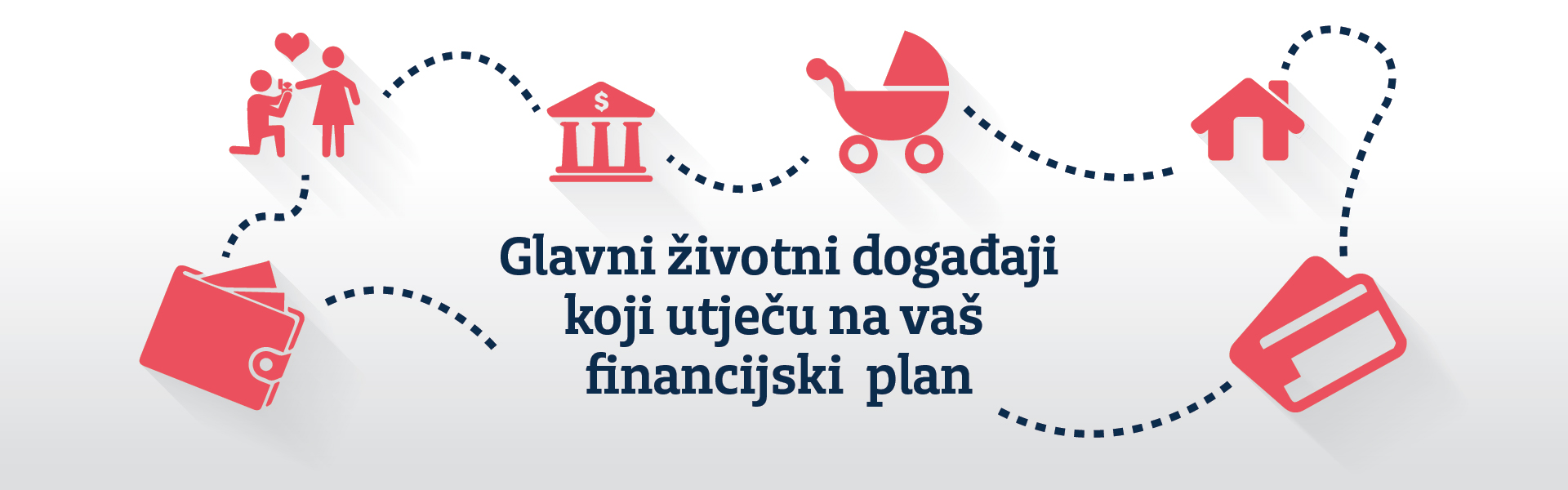 $

Glavni životni događaji koji utječu na vaš financijski plan