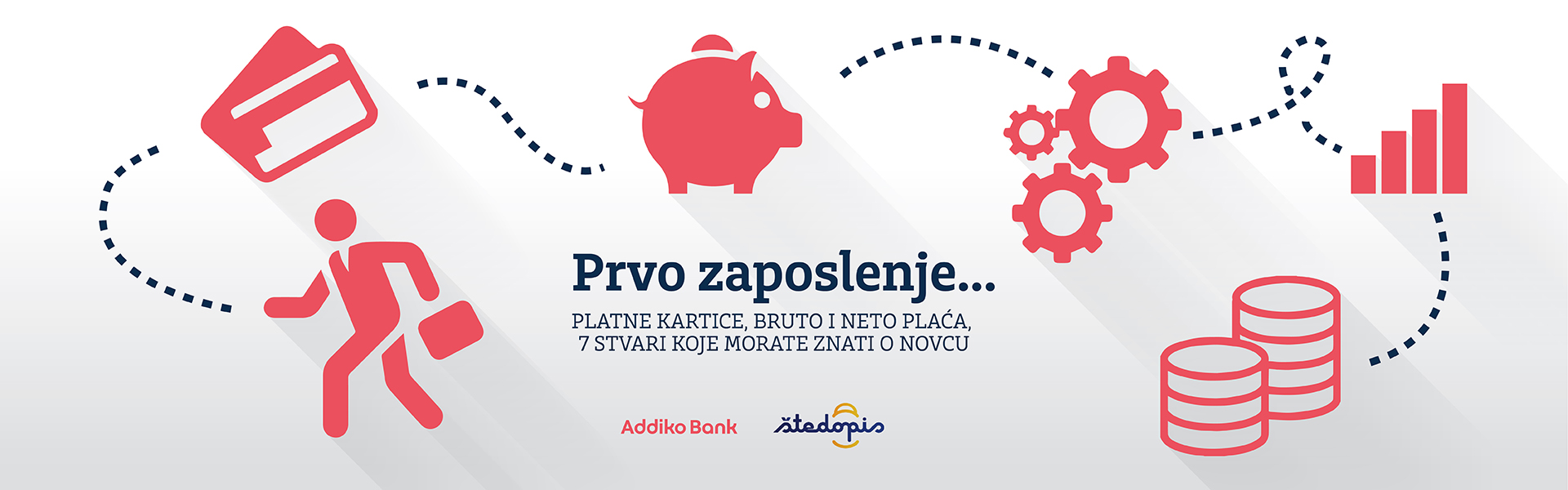 Prvo zaposlenje...

PLATNE KARTICE, BRUTO I NETO PLAĆA, 7 STVARI KOJE MORATE ZNATI O NOVCU

Addiko Bank

štedopis