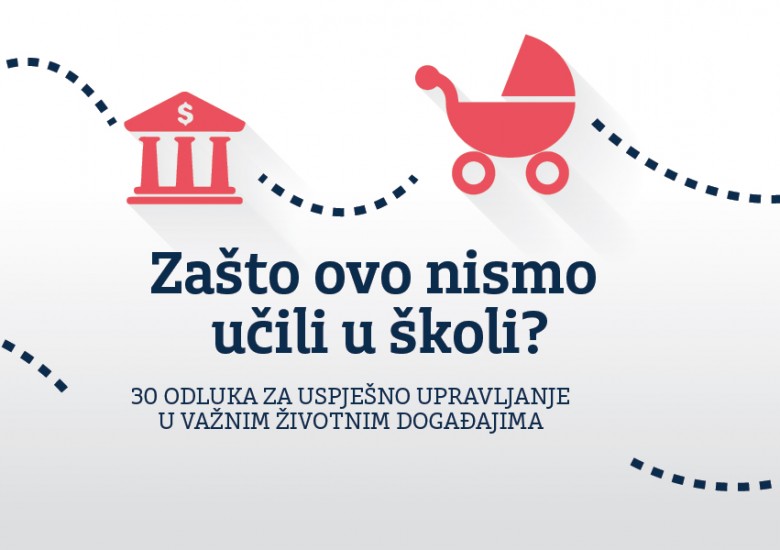 $

Zašto ovo nismo učili u školi?

30 ODLUKA ZA USPJEŠNO UPRAVLJANJE U VAŽNIM ŽIVOTNIM DOGAĐAJIMA