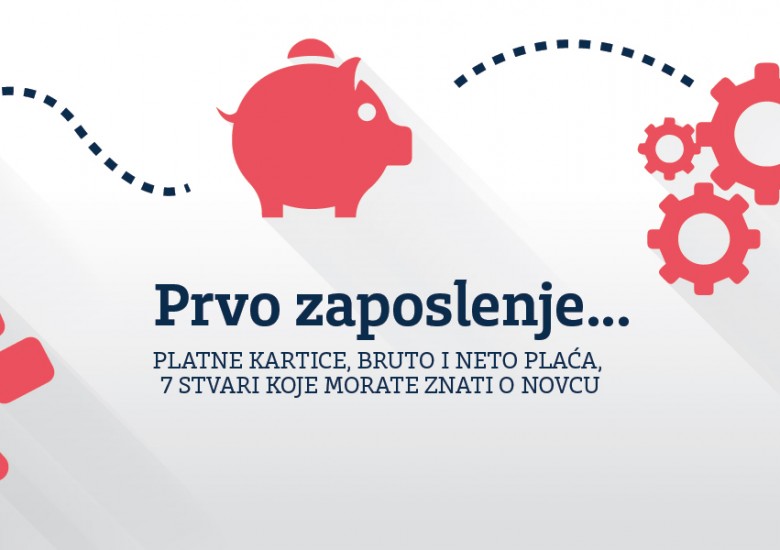 Prvo zaposlenje...

PLATNE KARTICE, BRUTO I NETO PLAĆA, 7 STVARI KOJE MORATE ZNATI O NOVCU