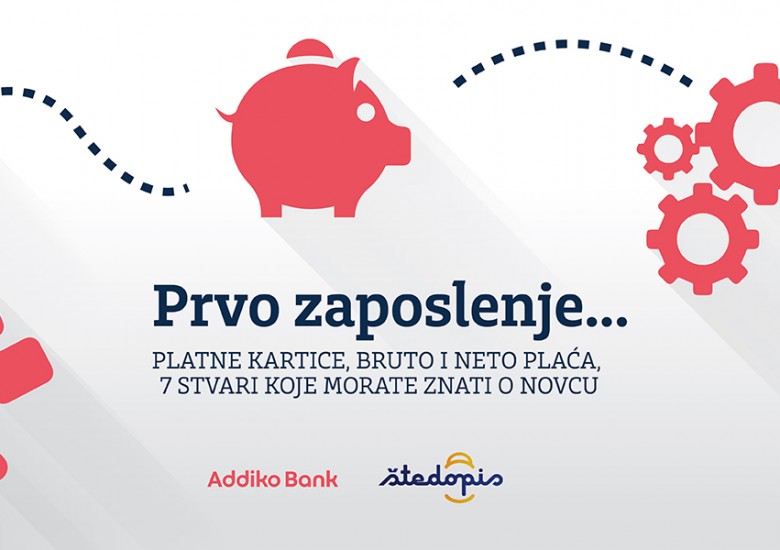 Prvo zaposlenje...

PLATNE KARTICE, BRUTO I NETO PLAĆA, 7 STVARI KOJE MORATE ZNATI O NOVCU

Addiko Bank

štedopis