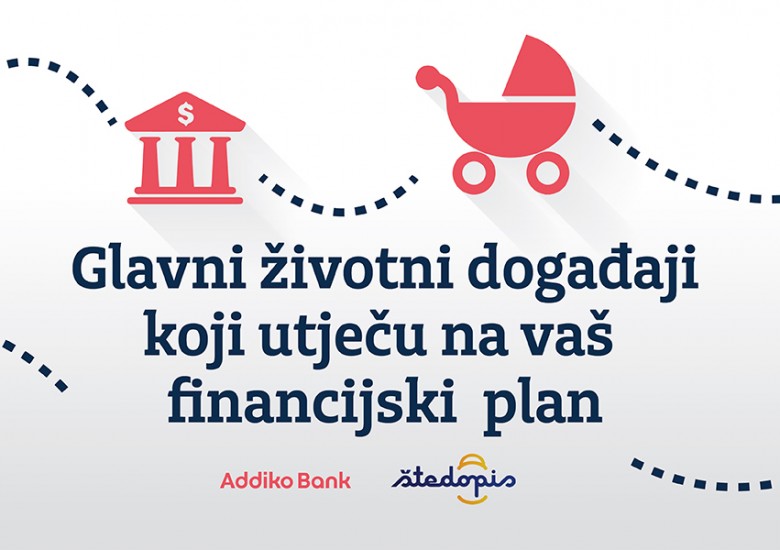 $

Glavni životni događaji koji utječu na vaš financijski plan

Addiko Bank

štedopis