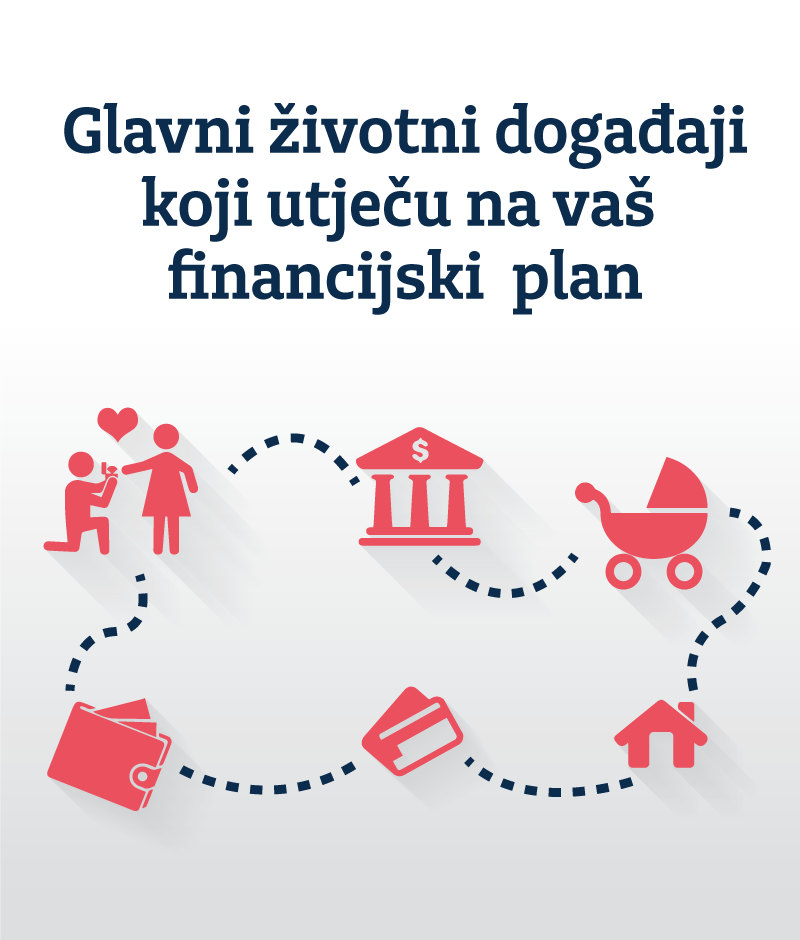 Glavni životni događaji koji utječu na vaš financijski plan

$