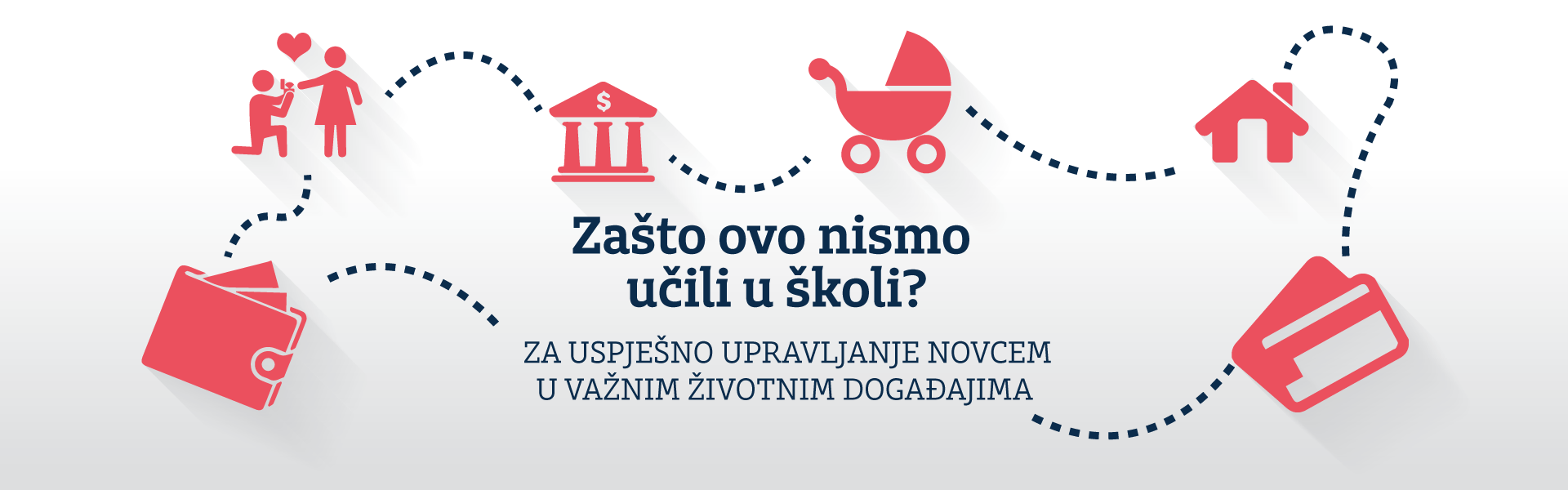 $

Zašto ovo nismo učili u školi?

ZA USPJEŠNO UPRAVLJANJE NOVCEM U VAŽNIM ŽIVOTNIM DOGAĐAJIMA