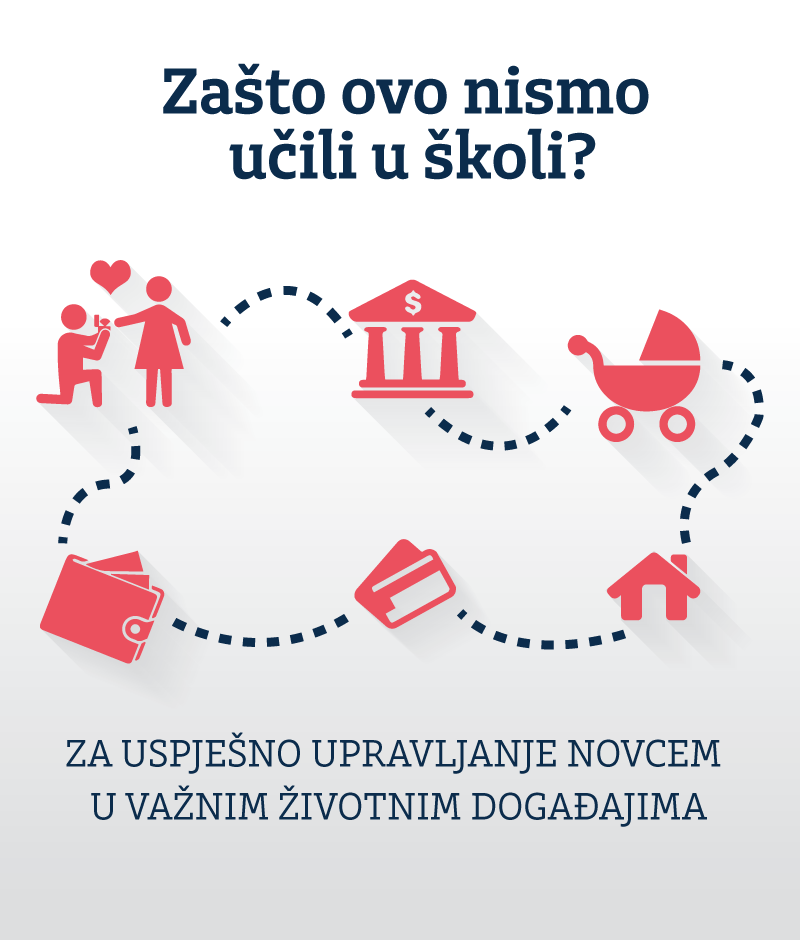 Zašto ovo nismo učili u školi?

$

ZA USPJEŠNO UPRAVLJANJE NOVCEM U VAŽNIM ŽIVOTNIM DOGAĐAJIMA