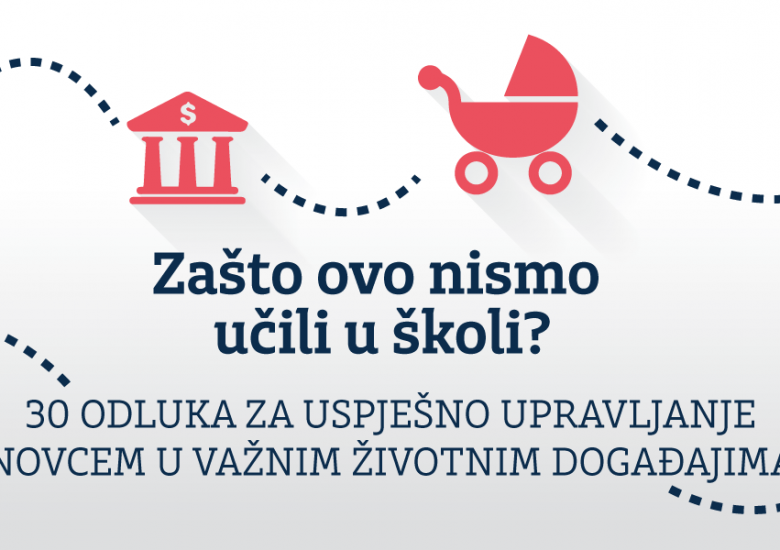 $

Zašto ovo nismo učili u školi?

30 ODLUKA ZA USPJEŠNO UPRAVLJANJE NOVCEM U VAŽNIM ŽIVOTNIM DOGAĐAJIMA