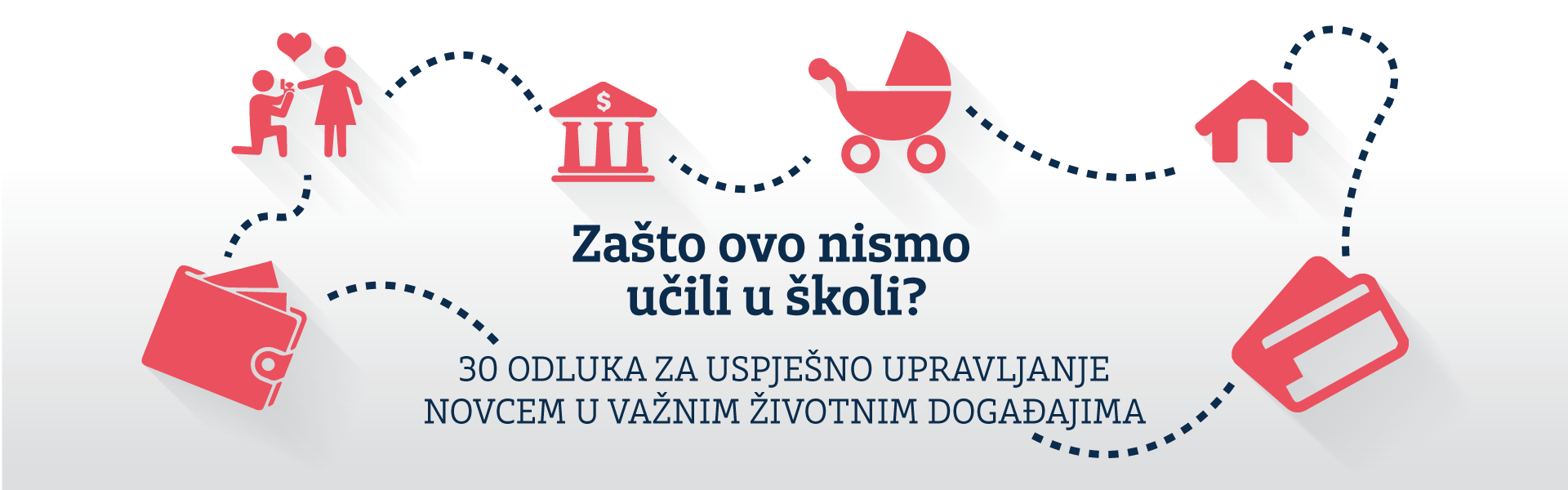 $

Zašto ovo nismo učili u školi?

30 ODLUKA ZA USPJEŠNO UPRAVLJANJE NOVCEM U VAŽNIM ŽIVOTNIM DOGAĐAJIMA