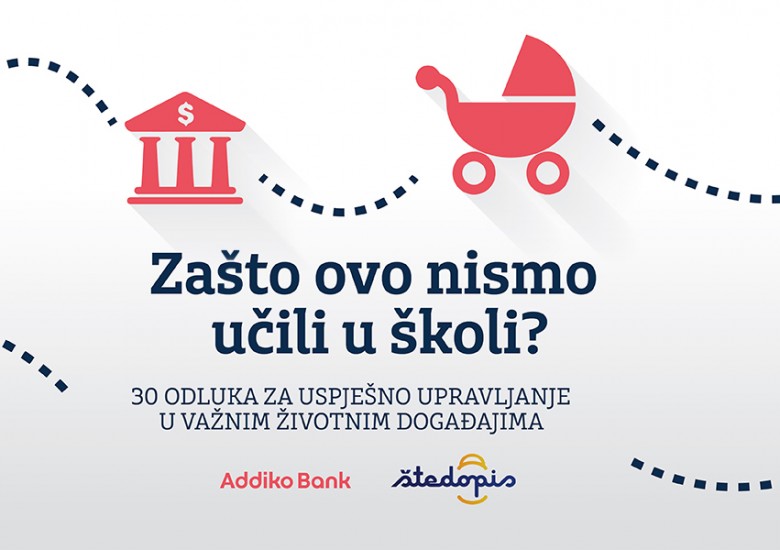 $

Zašto ovo nismo učili u školi?

30 ODLUKA ZA USPJEŠNO UPRAVLJANJE U VAŽNIM ŽIVOTNIM DOGAĐAJIMA

Addiko Bank

štedopis