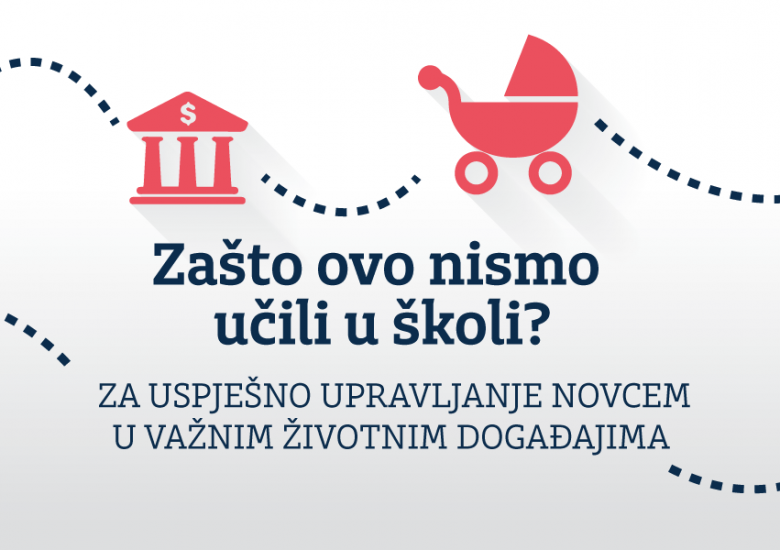 $

Zašto ovo nismo učili u školi?

ZA USPJEŠNO UPRAVLJANJE NOVCEM U VAŽNIM ŽIVOTNIM DOGAĐAJIMA